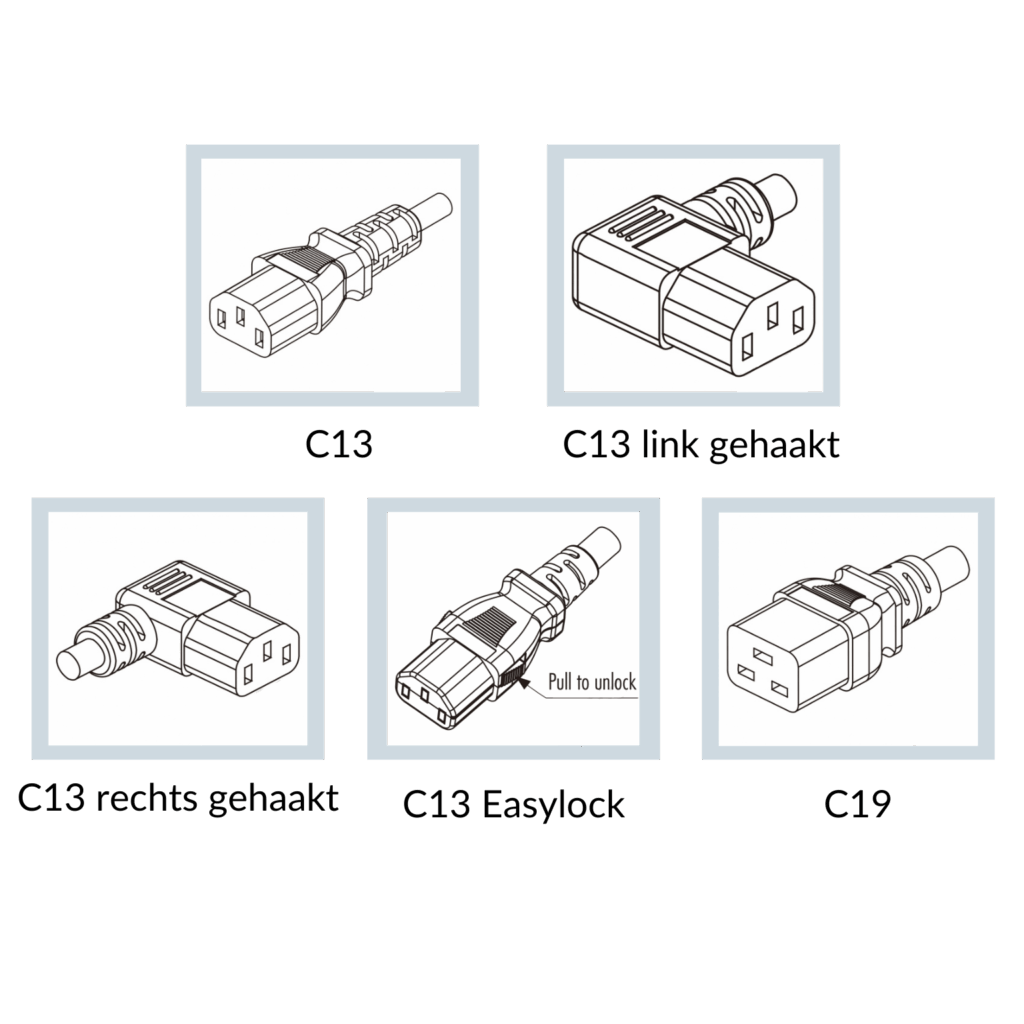 C13

C13 link gehaakt

C13 rechts gehaakt

Pull to unlock

C13 Easylock

C19